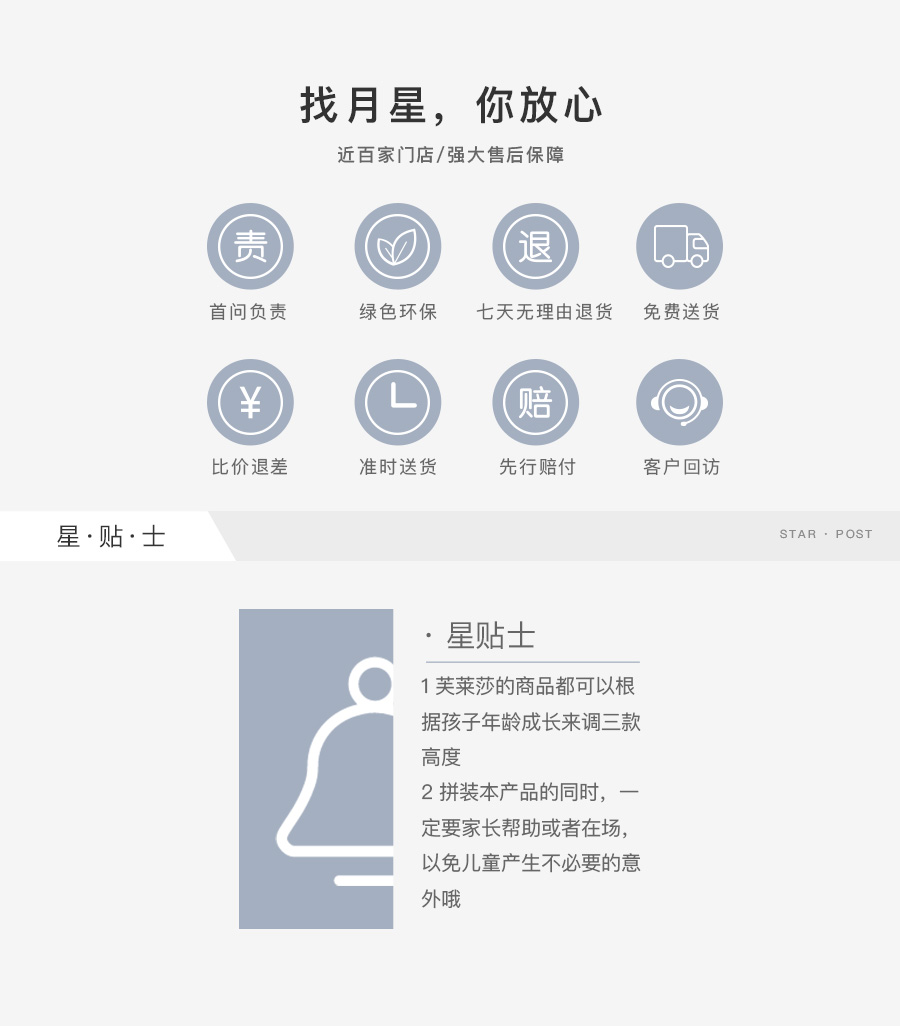 找月星，你放心

近百家门店/强大售后保障

责
首问负责

绿色环保

退
七天无理由退货

免费送货

¥
比价退差

准时送货

赔
先行赔付

客户回访

星·贴·士

STAR · POST

· 星贴士

1芙莱莎的商品都可以根据孩子年龄成长来调三款高度
2拼装本产品的同时，一定要家长帮助或者在场，以免儿童产生不必要的意外哦